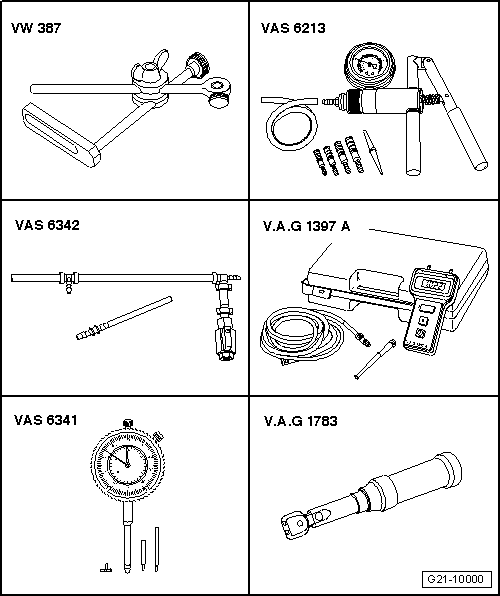 VW 387

VAS 6213

VAS 6342

V.A.G 1397 A

VAS 6341

V.A.G 1783

G21-10000