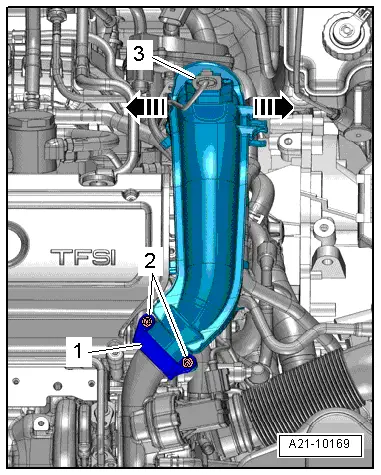 3

TFSI

2

1

A21-10169