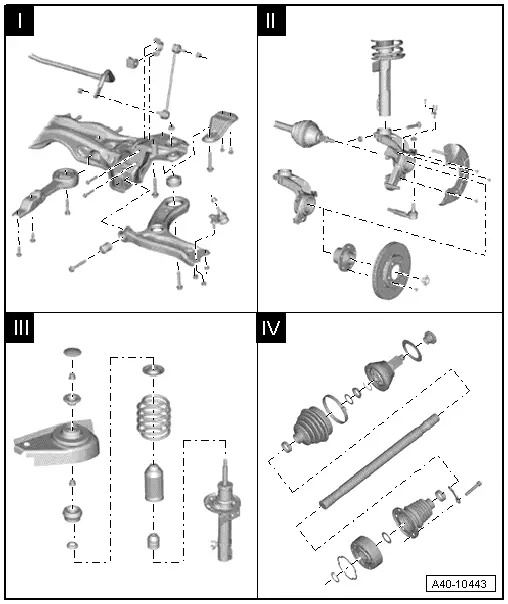 I

II

III

IV

A40-10443