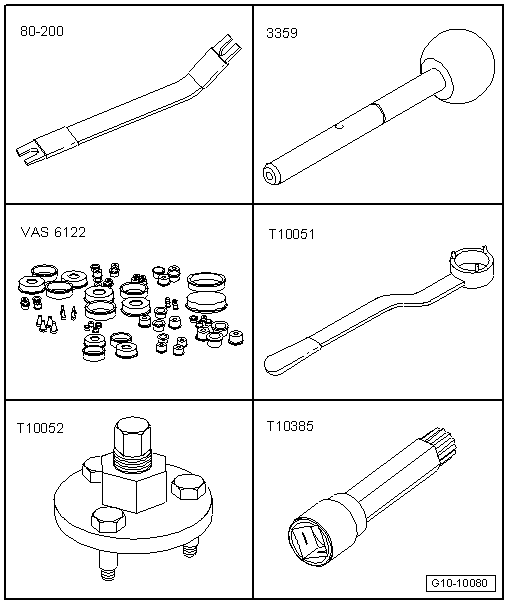 80-200

3359

VAS 6122

T10051

T10052

T10385

G10-10080