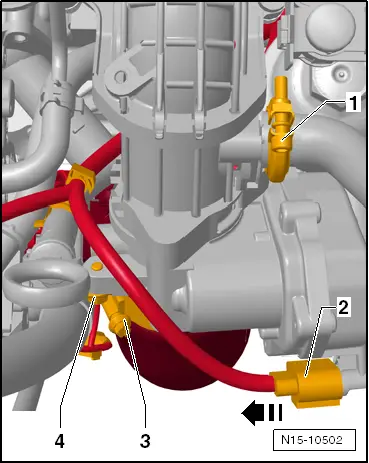 1
2
4
3
N15-10502