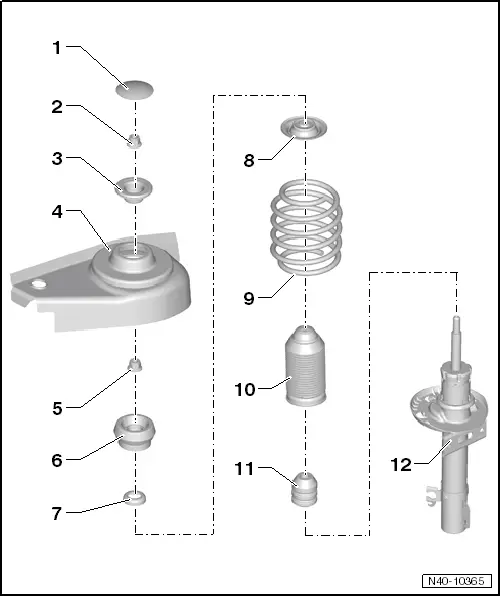 1
2
3
4
5
6
7
8
9
10
11
12
N40-10365