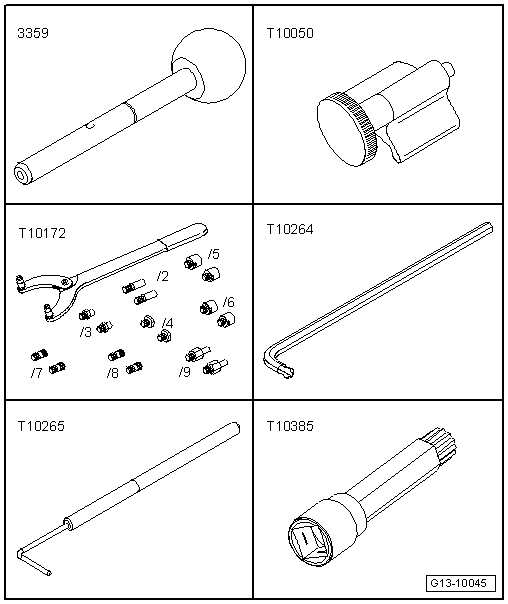 3359

T10050

T10172

/5

/2

/6

/3

/4

/7

/8

/9

T10264

T10265

T10385

G13-10045