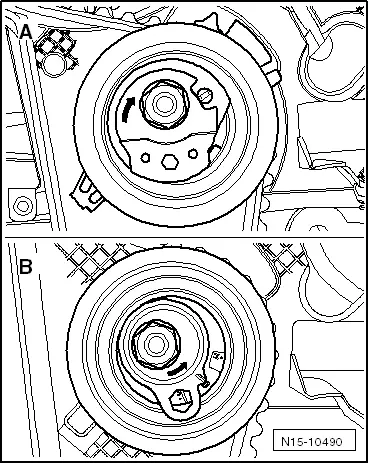 A

B

N15-10490