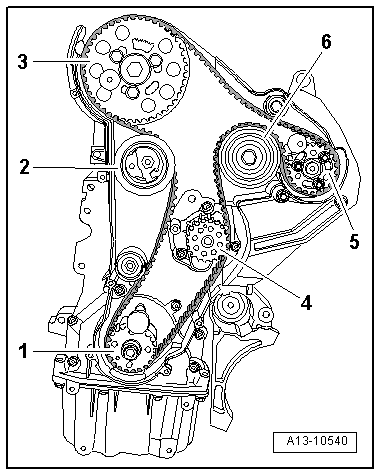 3
6
2
5
4
1
A13-10540