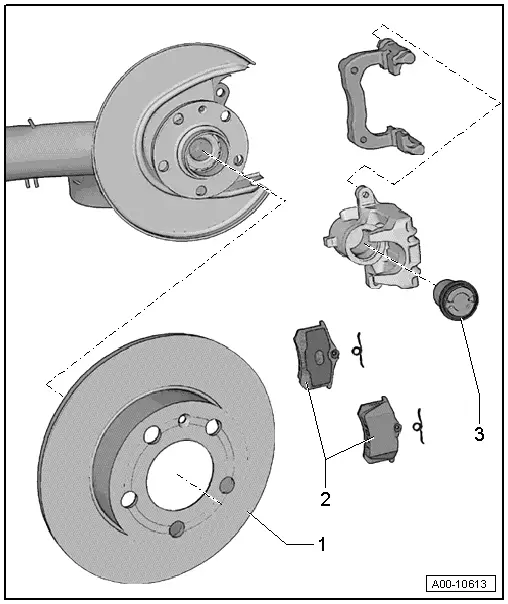 3

2

1

A00-10613