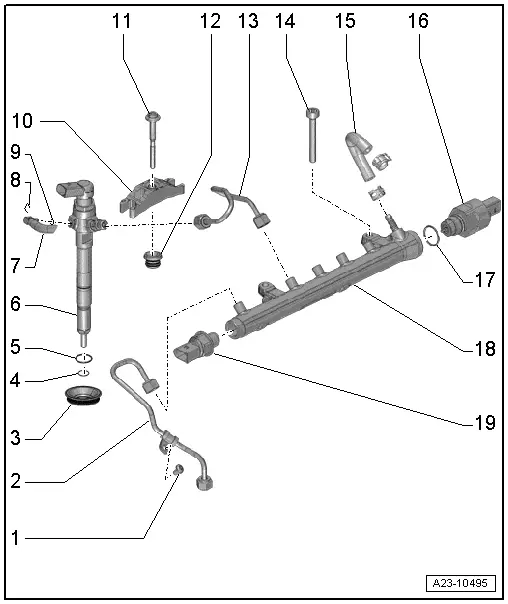 11
12
13
14
15
16
10
9
8
7
6
5
4
3
2
1
17
18
19
A23-10495