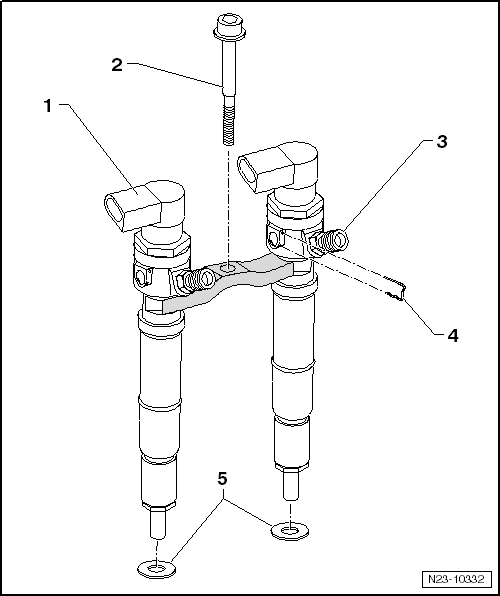 2
1
3
4
5
N23-10332