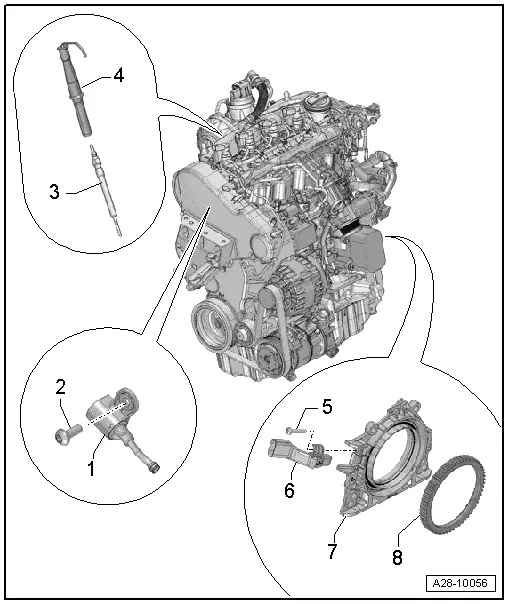 4
3
2
1
5
6
7
8
A28-10056