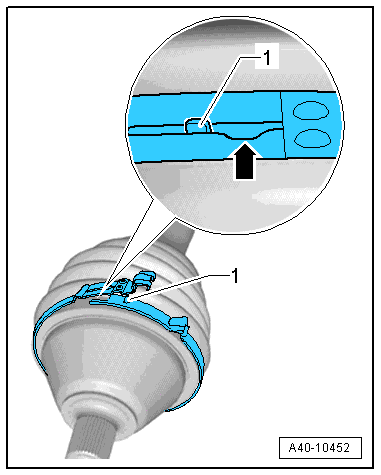 1

1

A40-10452