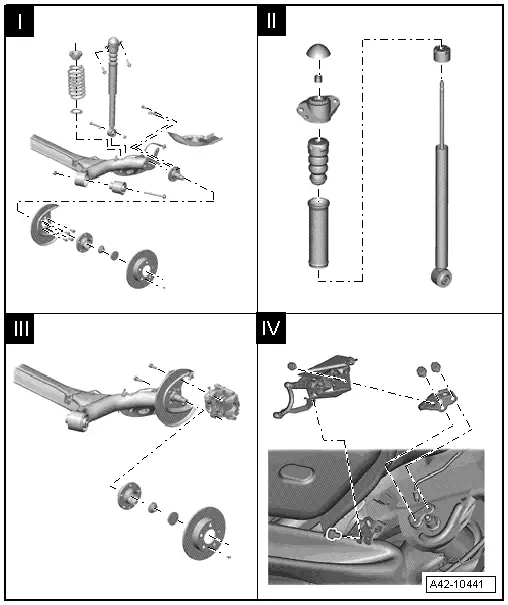 I

II

III

IV

A42-10441