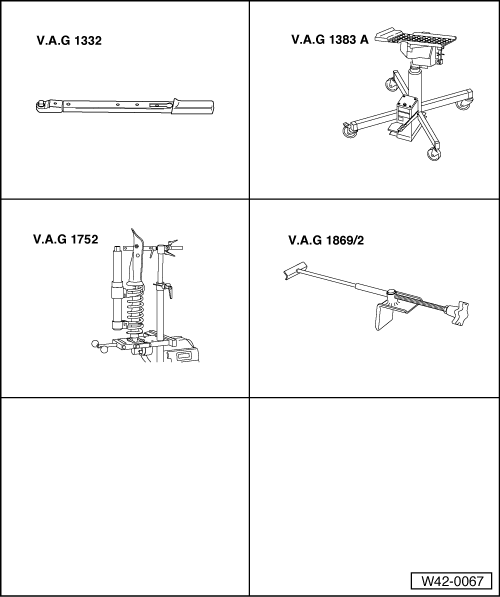 V.A.G 1332

V.A.G 1383 A

V.A.G 1752

V.A.G 1869/2

W42-0067