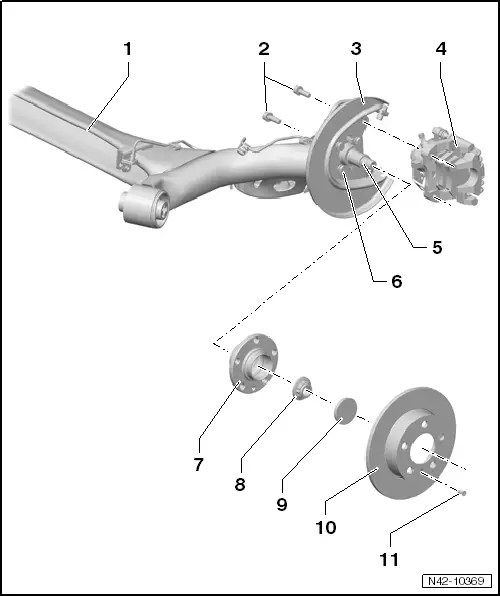 1
2
3
4
5
6
7
8
9
10
11
N42-10369