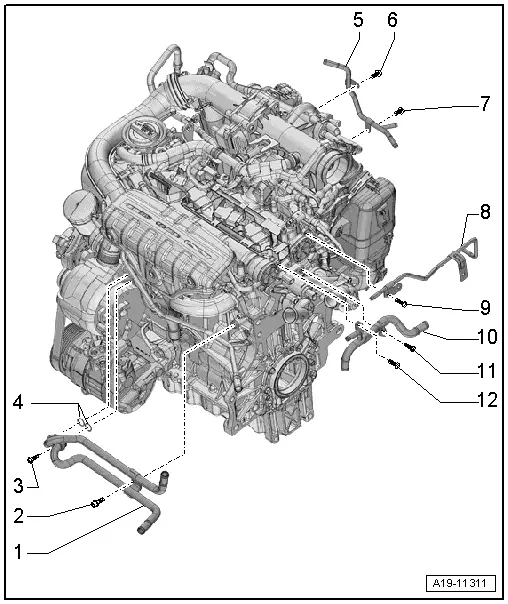 5
6
7
8
9
10
11
12
4
3
2
1
A19-11311