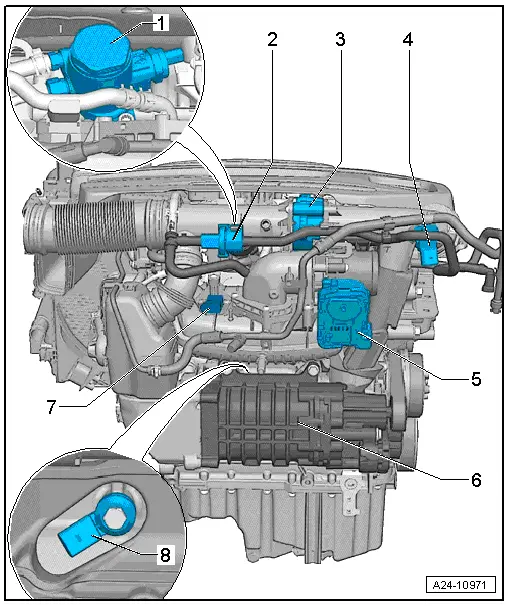 1
2
3
4
5
6
7
8
A24-10971