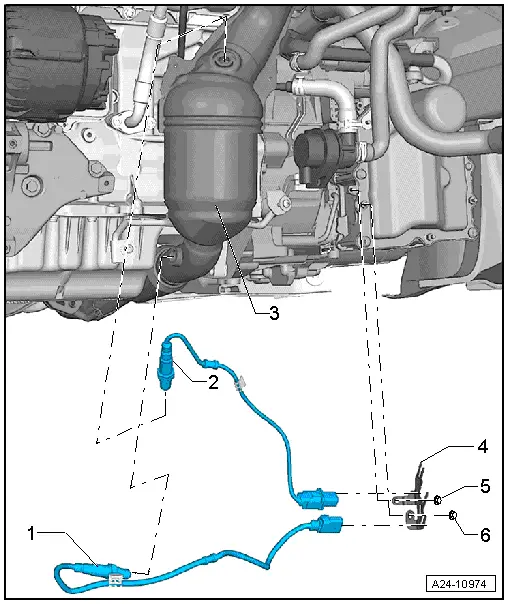 3
2
4
5
6
1
A24-10974