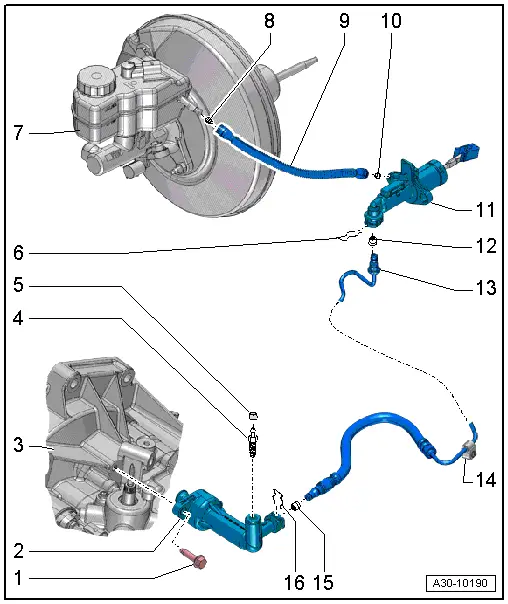 8
9
10
7
11
6
12
5
13
4
3
14
2
1
16
15
A30-10190