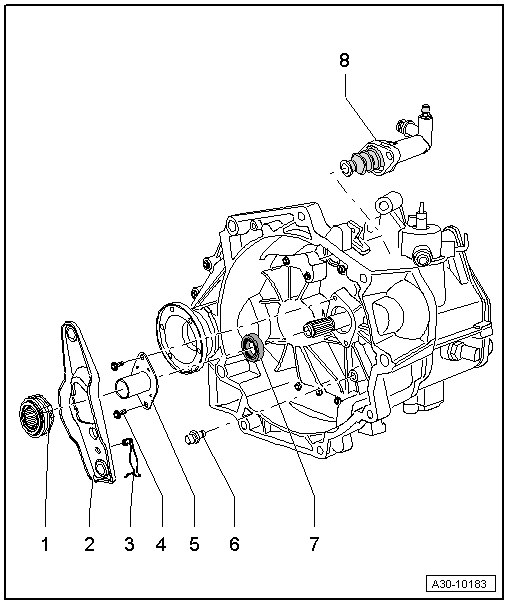 8

1
2
3
4
5
6
7

A30-10183