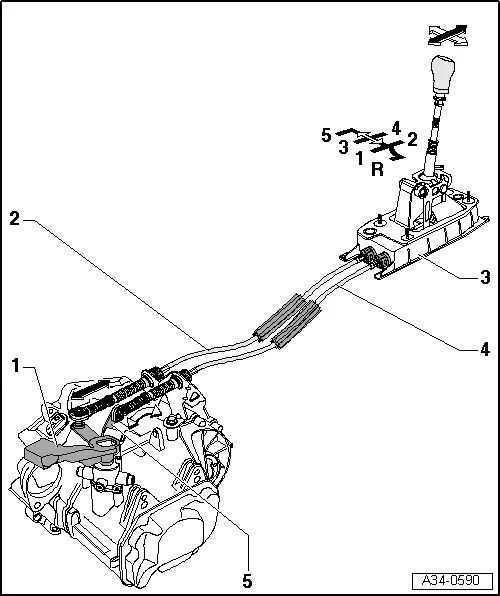 5
4
3
2
1
R

2
3
4
1
5

A34-0590