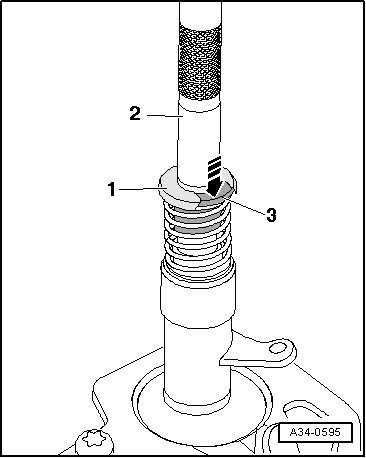 2
1
3
A34-0595