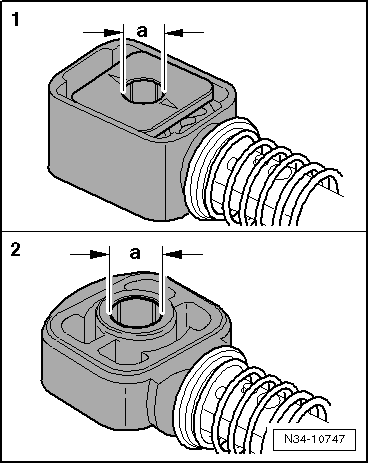 1

a

2

a

N34-10747