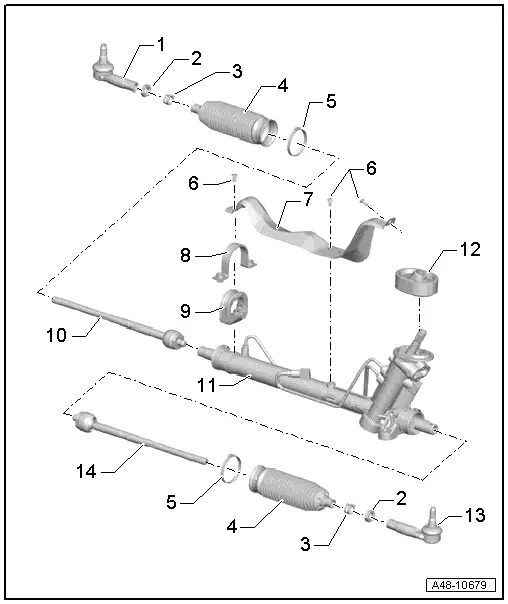 1
2
3
4
5
6
6
7
8
12
9
10
11
14
5
4
3
2
13
A48-10679