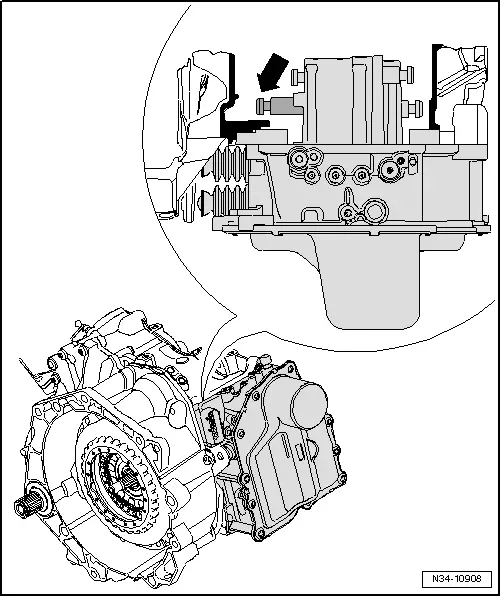 N34-10908