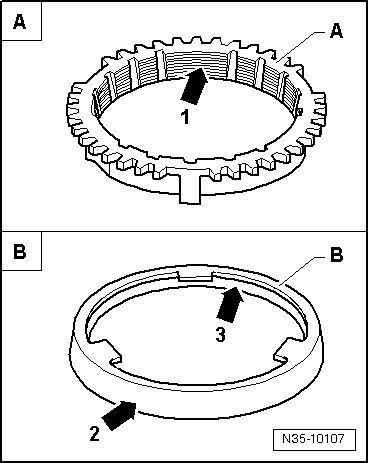 A

A

1

B

B

3

2

N35-10107