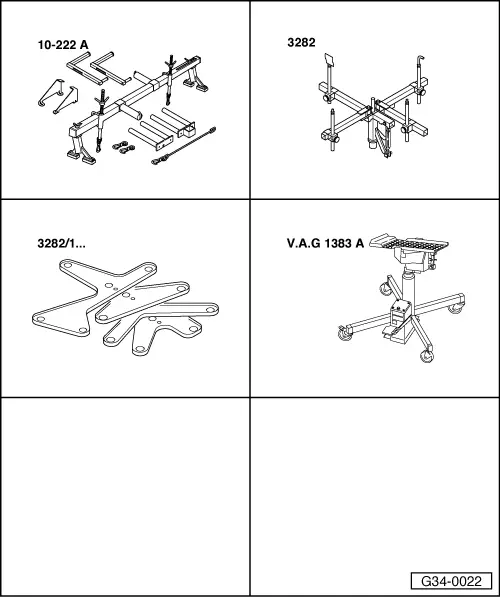 10-222 A

3282

3282/1...

V.A.G 1383 A

G34-0022