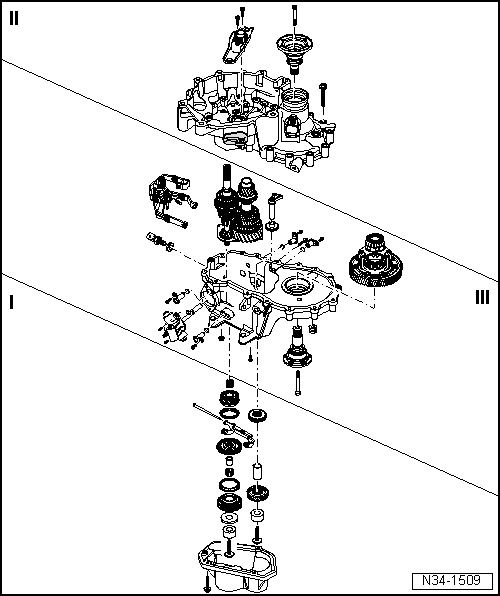 II

I

III

N34-1509