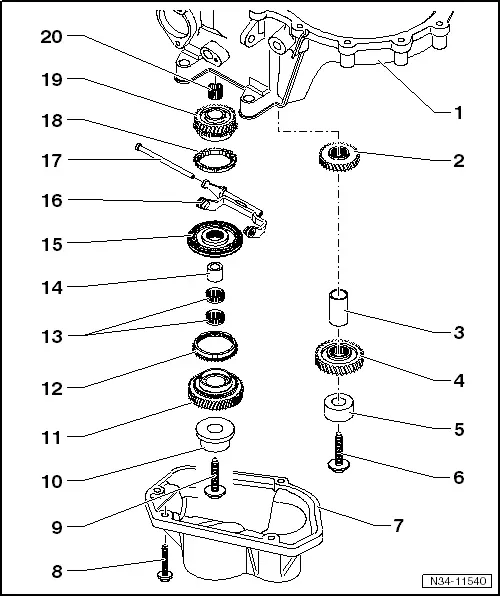 20
19
18
17
16
15
14
13
12
11
10
9
8
1
2
3
4
5
6
7
N34-11540