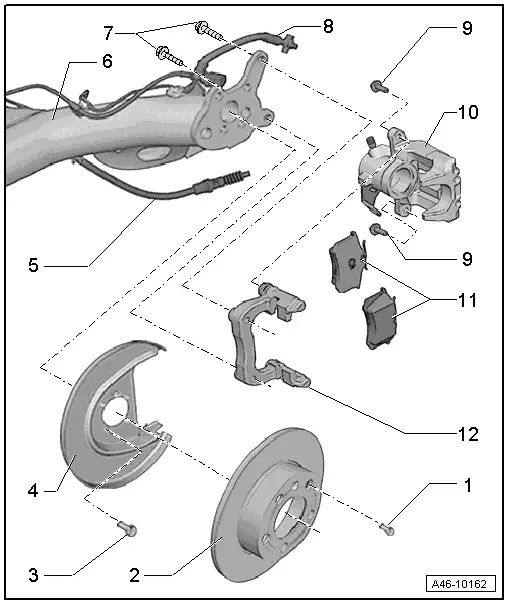 7
8
9
6
10
5
9
11
12
4
1
3
2
A46-10162