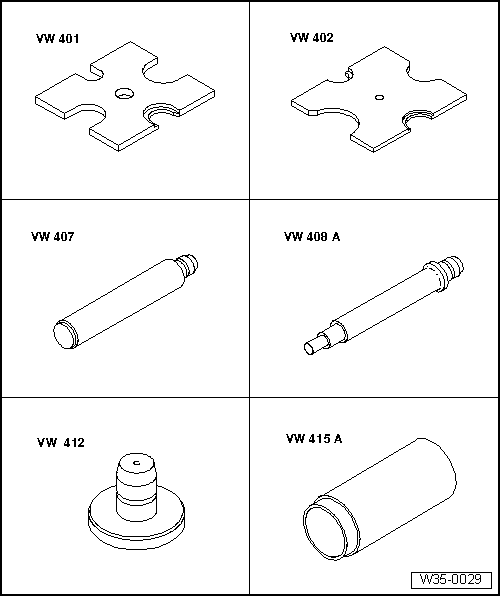 VW 401

VW 402

VW 407

VW 408 A

VW 412

VW 415 A

W35-0029