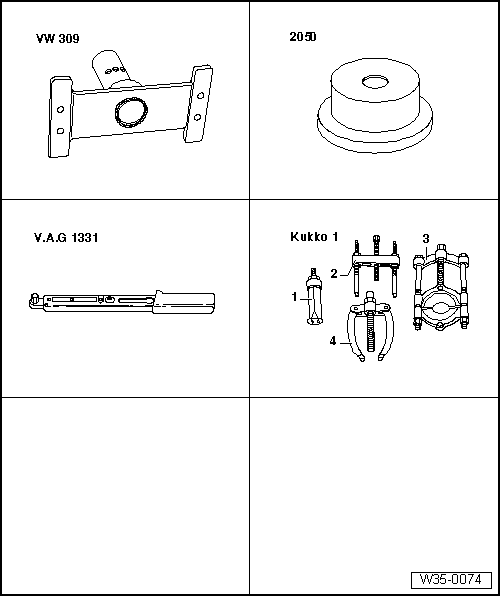 VW 309

2050

V.A.G 1331

Kukko 1

3

2

1

4

W35-0074