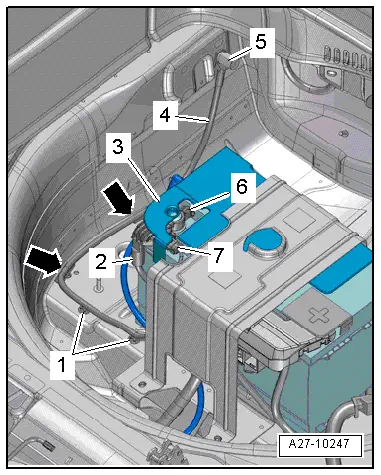 5
4
3
6
2
7
1
A27-10247