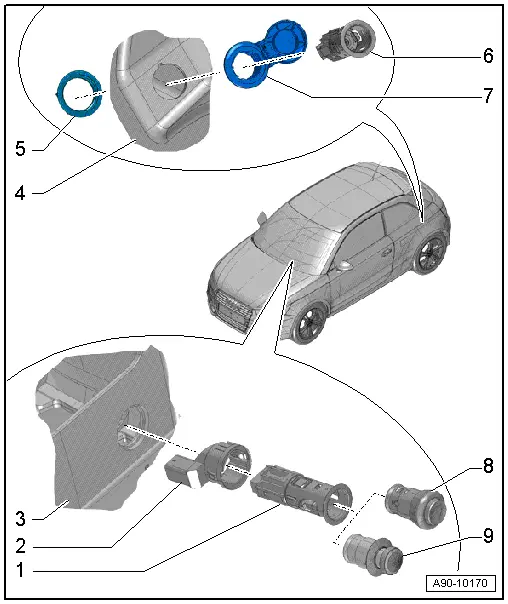 6
7
5
4
8
3
2
9
1
A90-10170