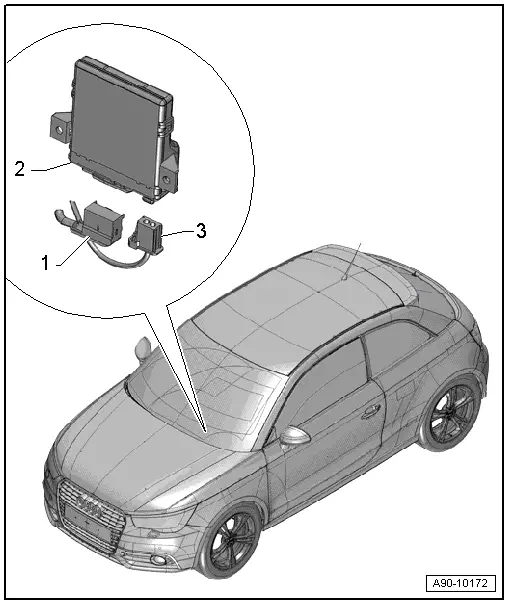 2

3

1

A90-10172