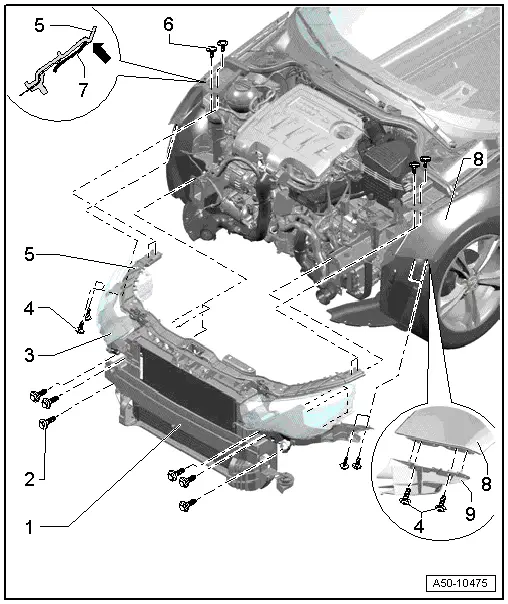 5
7
6
8
5
4
3
2
1
8
9
4
A50-10475