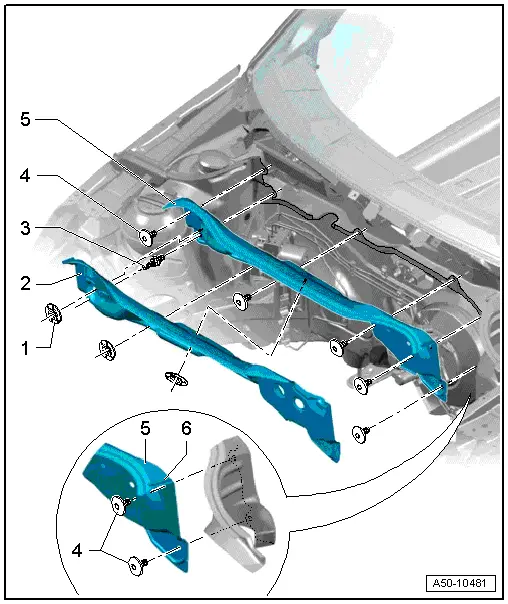 5
4
3
2
1
5
6
4
A50-10481