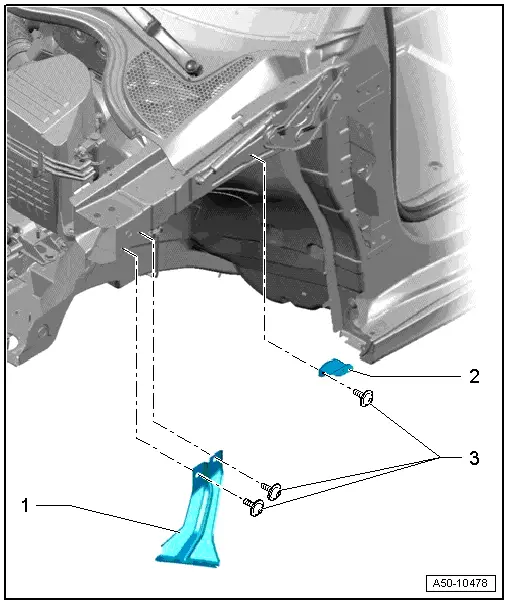 2
3
1
A50-10478