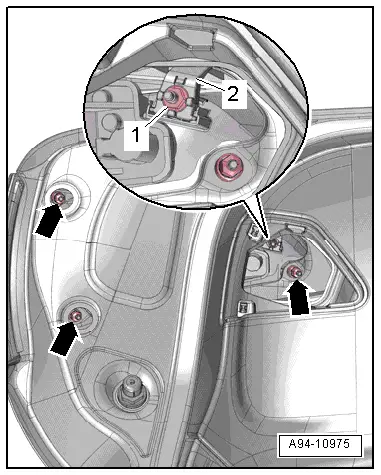 2

1

A94-10975