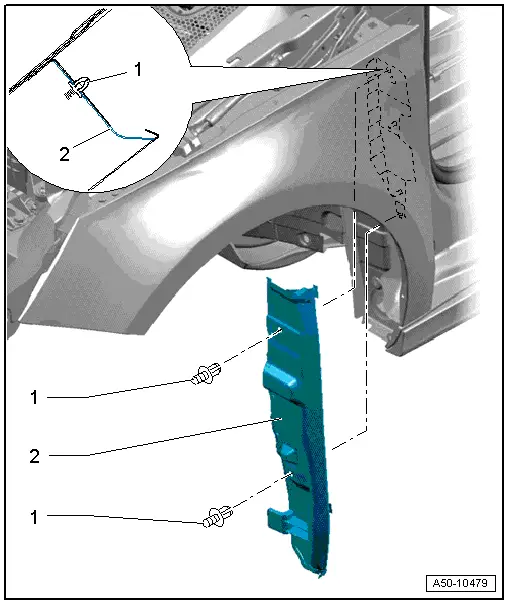 1
2
1
2
1
A50-10479