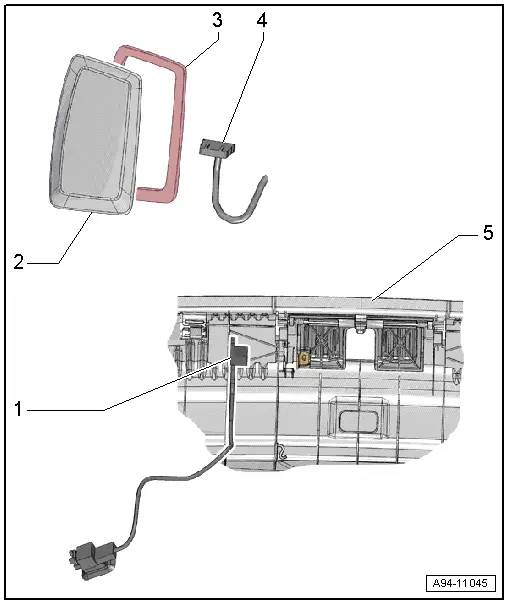 3
4
2
5
1
A94-11045