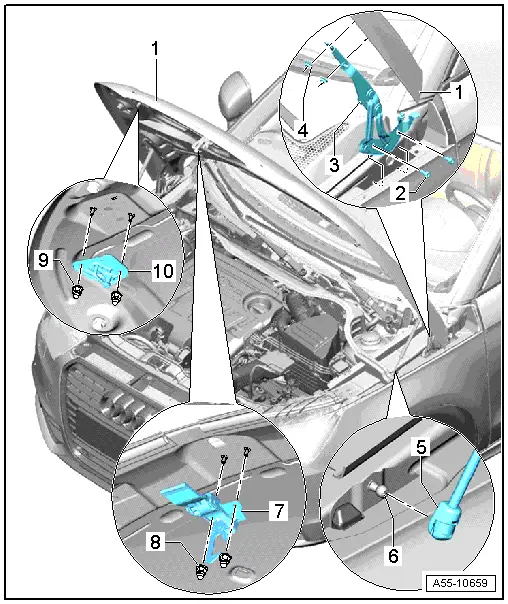 1
1
4
3
2
9
10
5
7
8
6
A55-10659