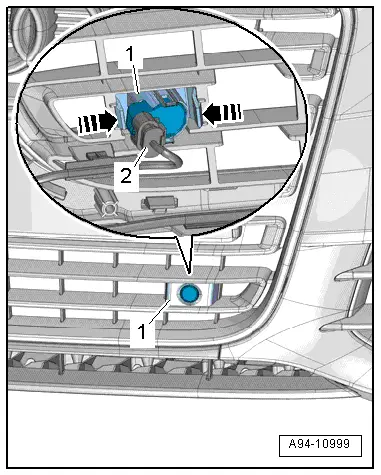 1
2
1
A94-10999