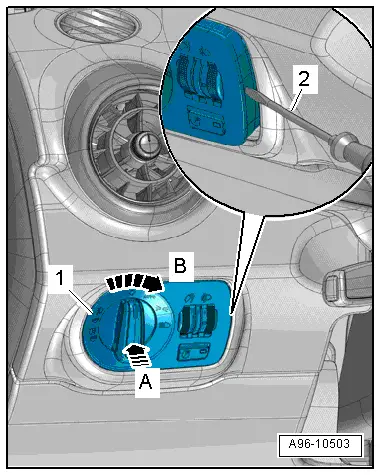 2

B

1

A

A96-10503