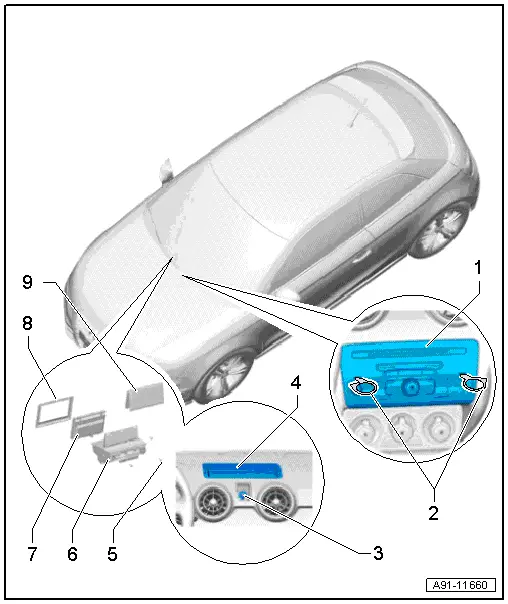 9
8
1
4
2
7
6
5
3
A91-11660