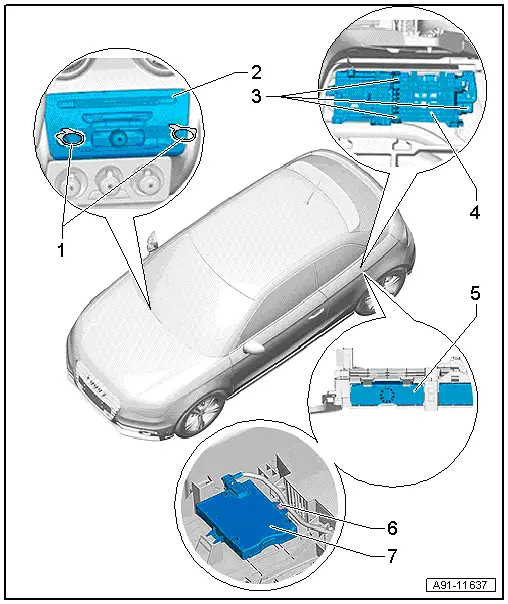 2
3
1
4
5
6
7
A91-11637