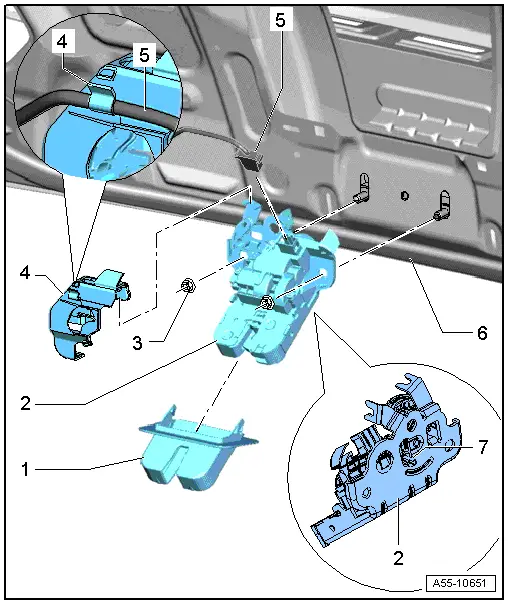 4
5
5
4
3
6
2
1
7
2
A55-10651