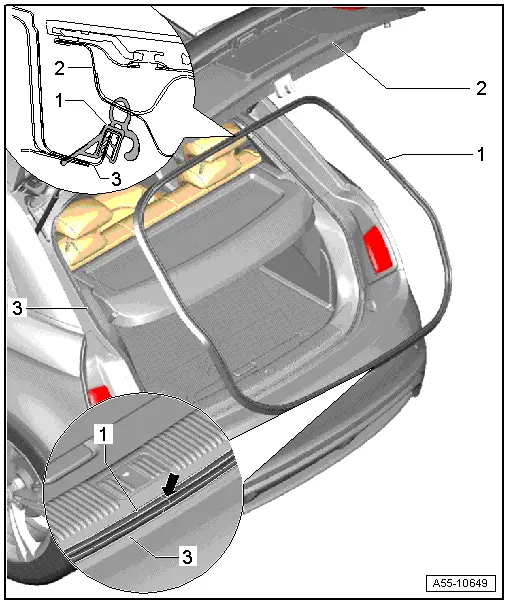 2
1
3
2
1
3
1
3
A55-10649